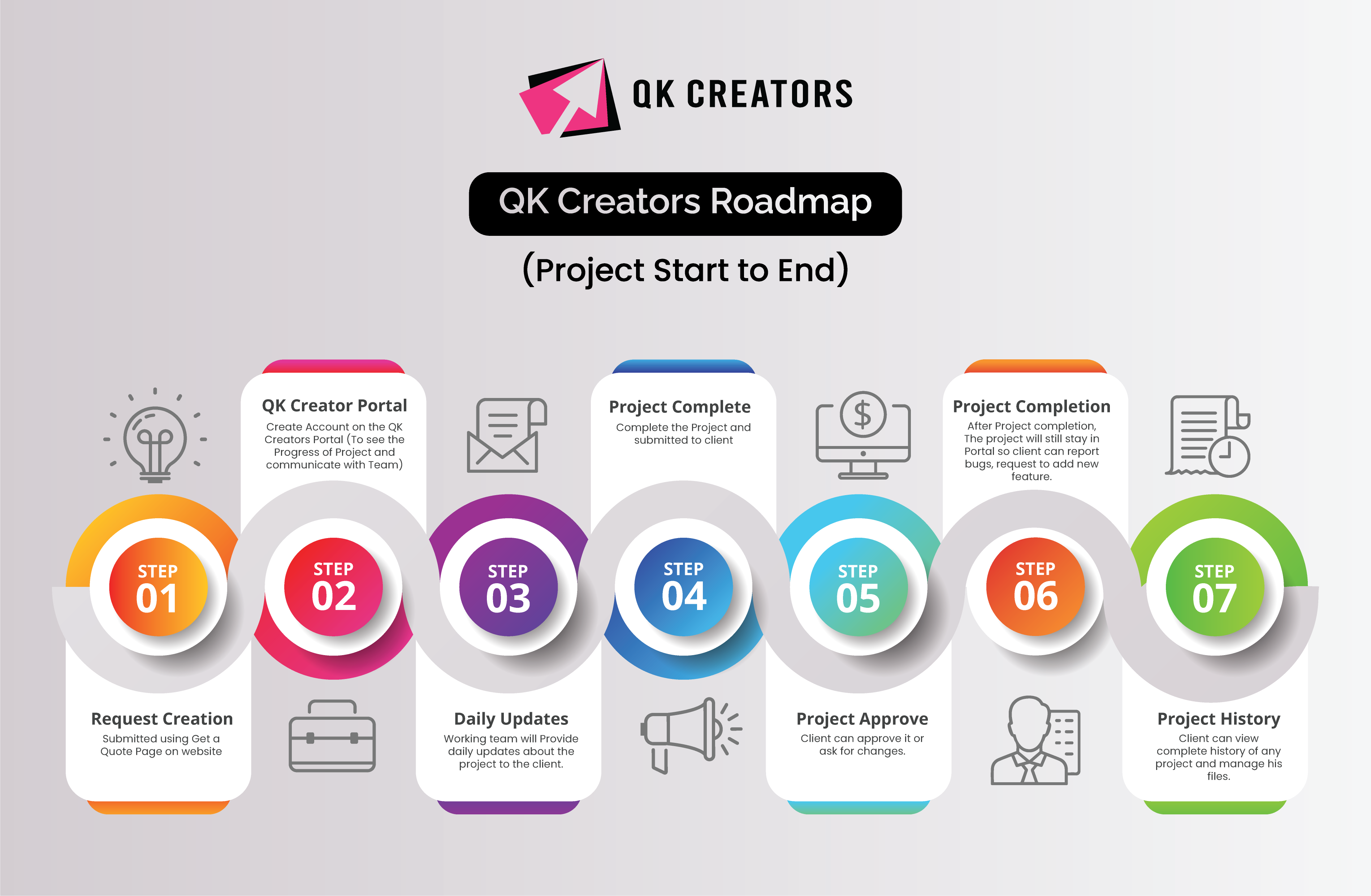 QK CREATORS

QK Creators Roadmap

(Project Start to End)

STEP 01

Request Creation
Submitted using Get a Quote Page on website

QK Creator Portal
Create Account on the QK Creators Portal (To see the Progress of Project and communicate with Team)

STEP 02

STEP 03

Daily Updates
Working team will Provide daily updates about the project to the client.

Project Complete
Complete the Project and submitted to client

STEP 04

STEP 05

Project Approve
Client can approve it or ask for changes.

Project Completion
After Project completion, The project will still stay in Portal so client can report bugs, request to add new feature.

STEP 06

STEP 07

Project History
Client can view complete history of any project and manage his files.